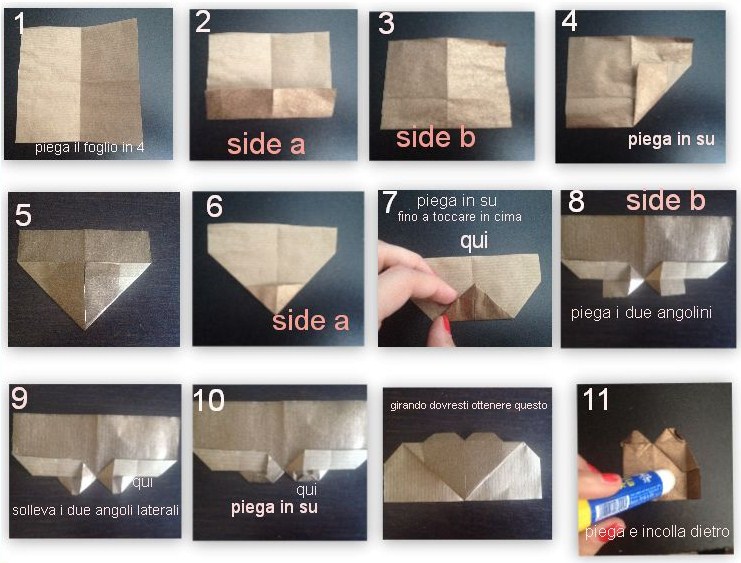 1
piega il foglio in 4

2
side a

3
side b

4
piega in su

5

6
side a

7
piega in su
fino a toccare in cima
qui

8
side b
piega i due angolini

9
qui
solleva i due angoli laterali

10
qui
piega in su

girando dovresti ottenere questo

11
piega e incolla dietro